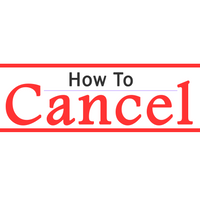 How To
Cancel